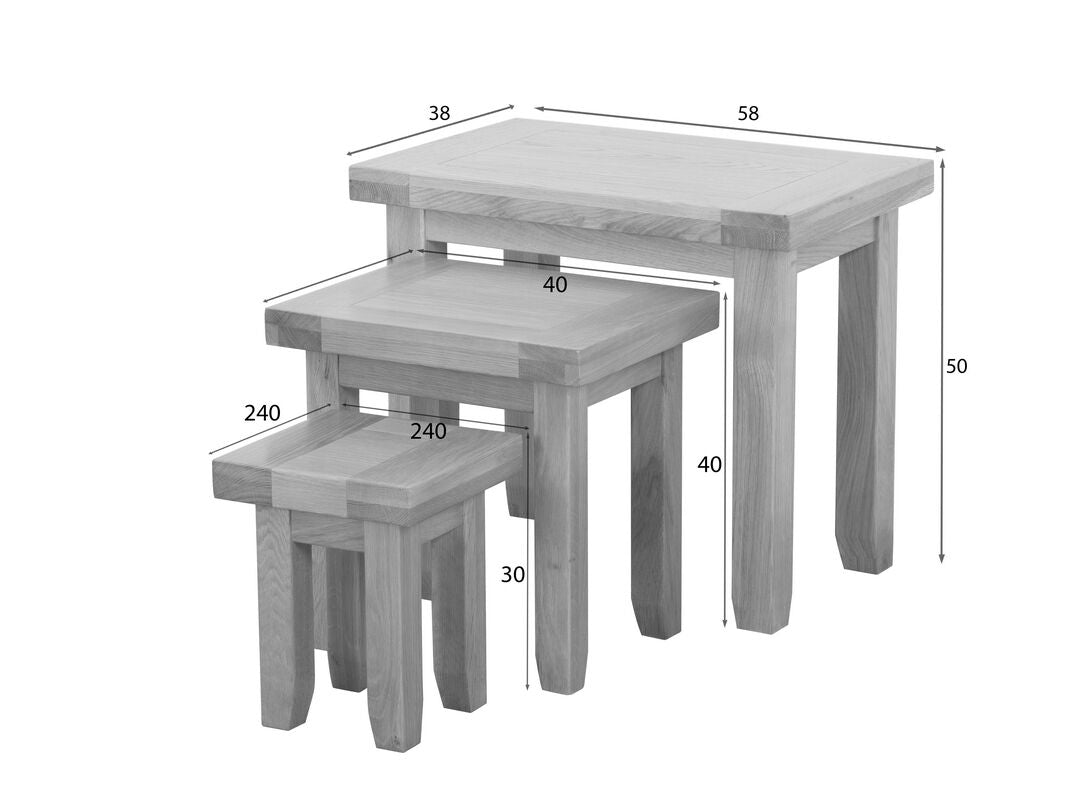 38
58
40
50
240
240
40
30