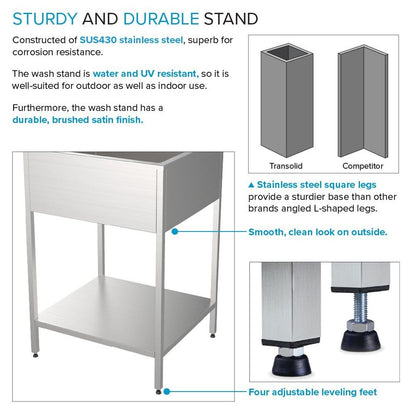 STURDY AND DURABLE STAND

Constructed of SUS430 stainless steel, superb for corrosion resistance.

The wash stand is water and UV resistant, so it is well-suited for outdoor as well as indoor use.

Furthermore, the wash stand has a durable, brushed satin finish.

Transolid

Competitor

▲ Stainless steel square legs provide a sturdier base than other brands angled L-shaped legs.

Smooth, clean look on outside.

Four adjustable leveling feet