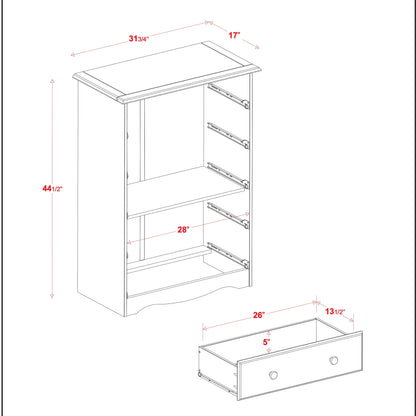 31 3/4"

17"

44 1/2"

28"

26"

13 1/2"

5"