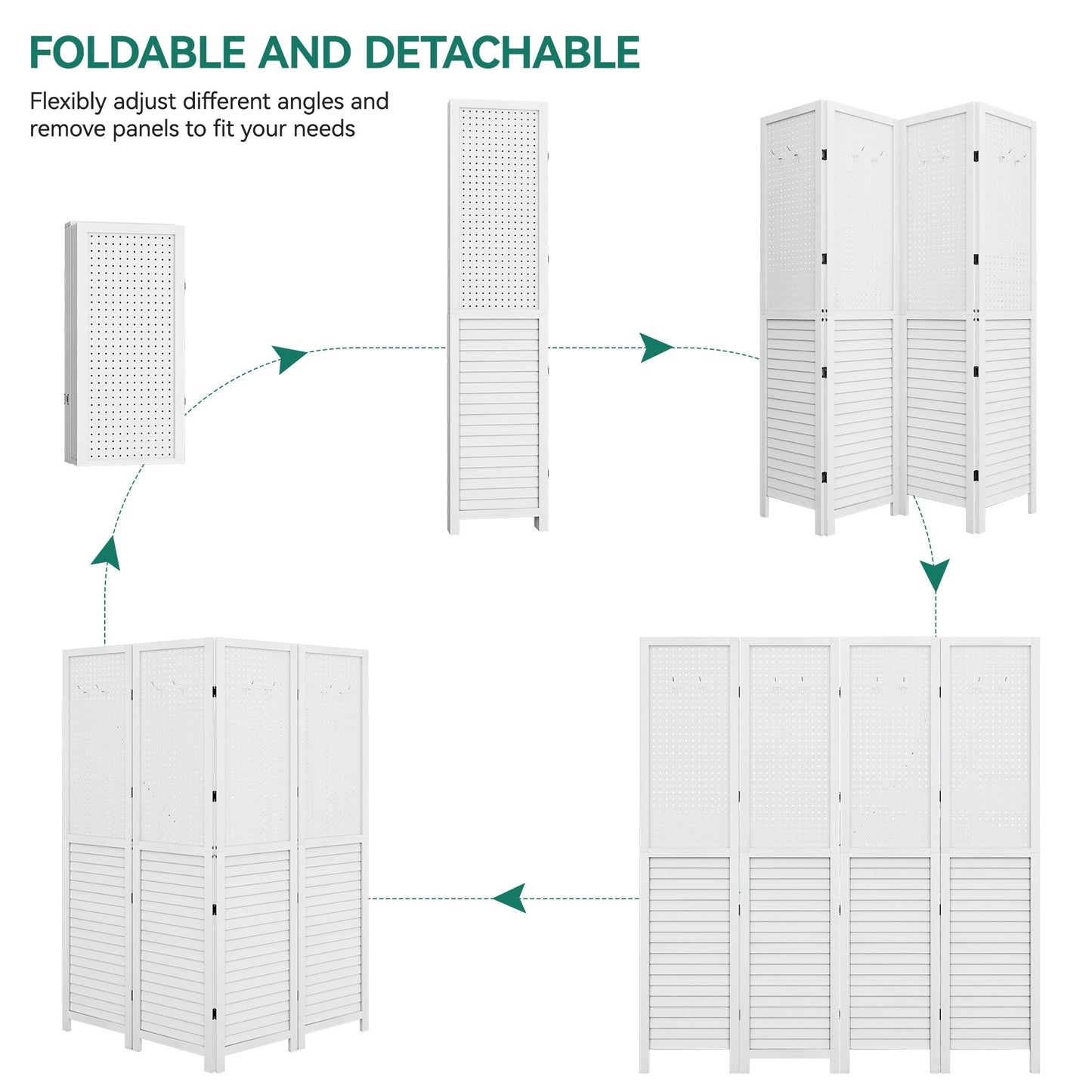 FOLDABLE AND DETACHABLE

Flexibly adjust different angles and remove panels to fit your needs