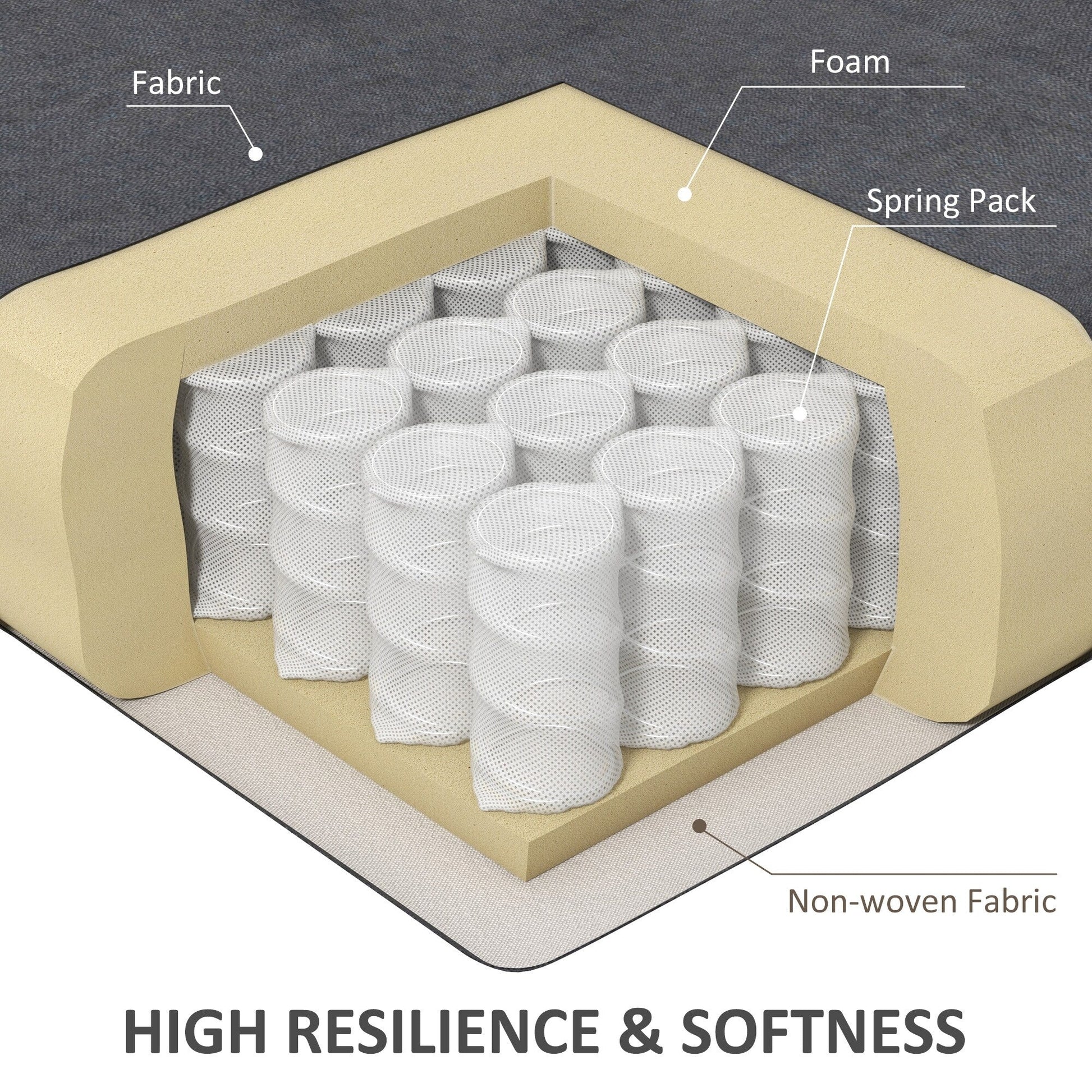 Fabric

Foam

Spring Pack

Non-woven Fabric

HIGH RESILIENCE & SOFTNESS