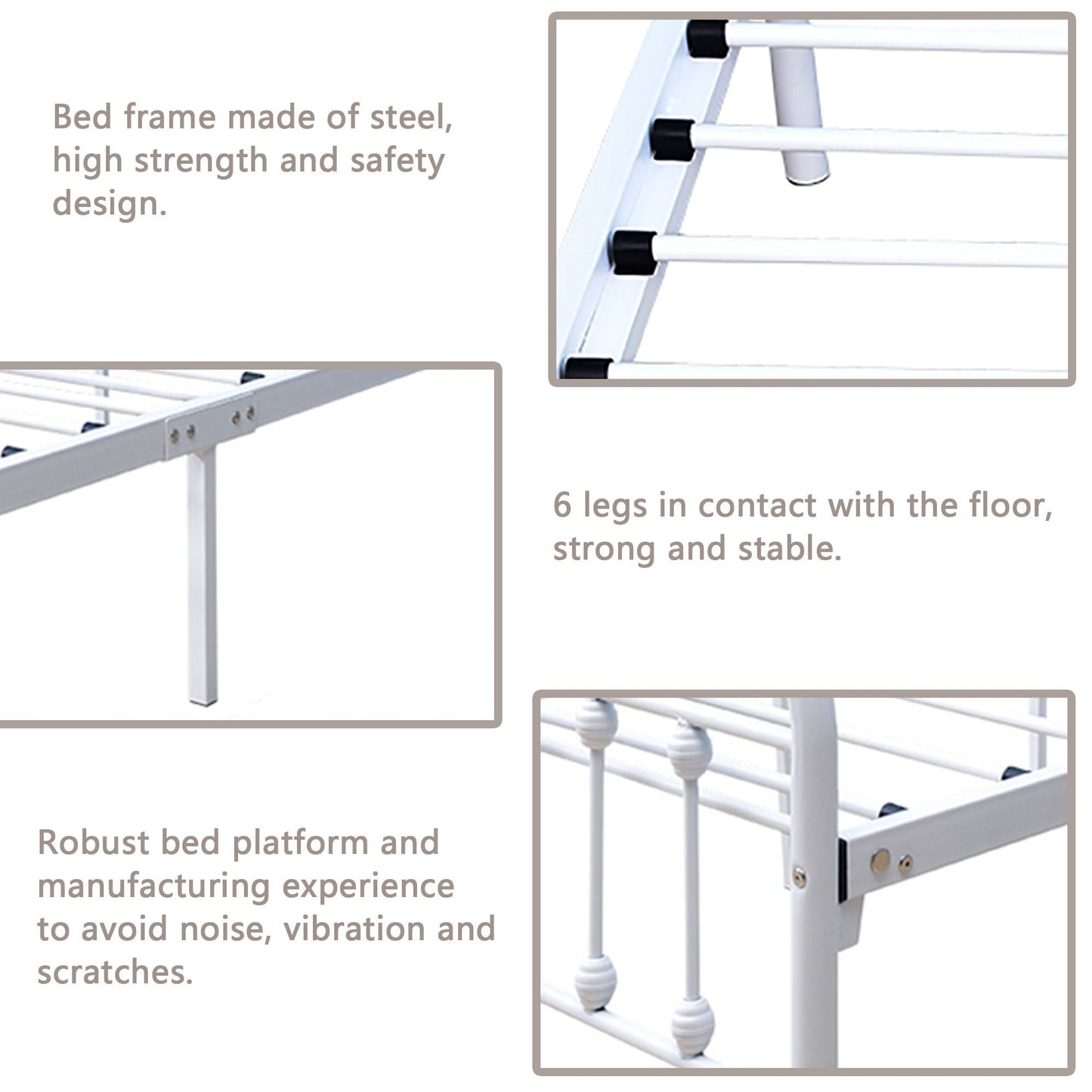 Bed frame made of steel, high strength and safety design.

6 legs in contact with the floor, strong and stable.

Robust bed platform and manufacturing experience to avoid noise, vibration and scratches.